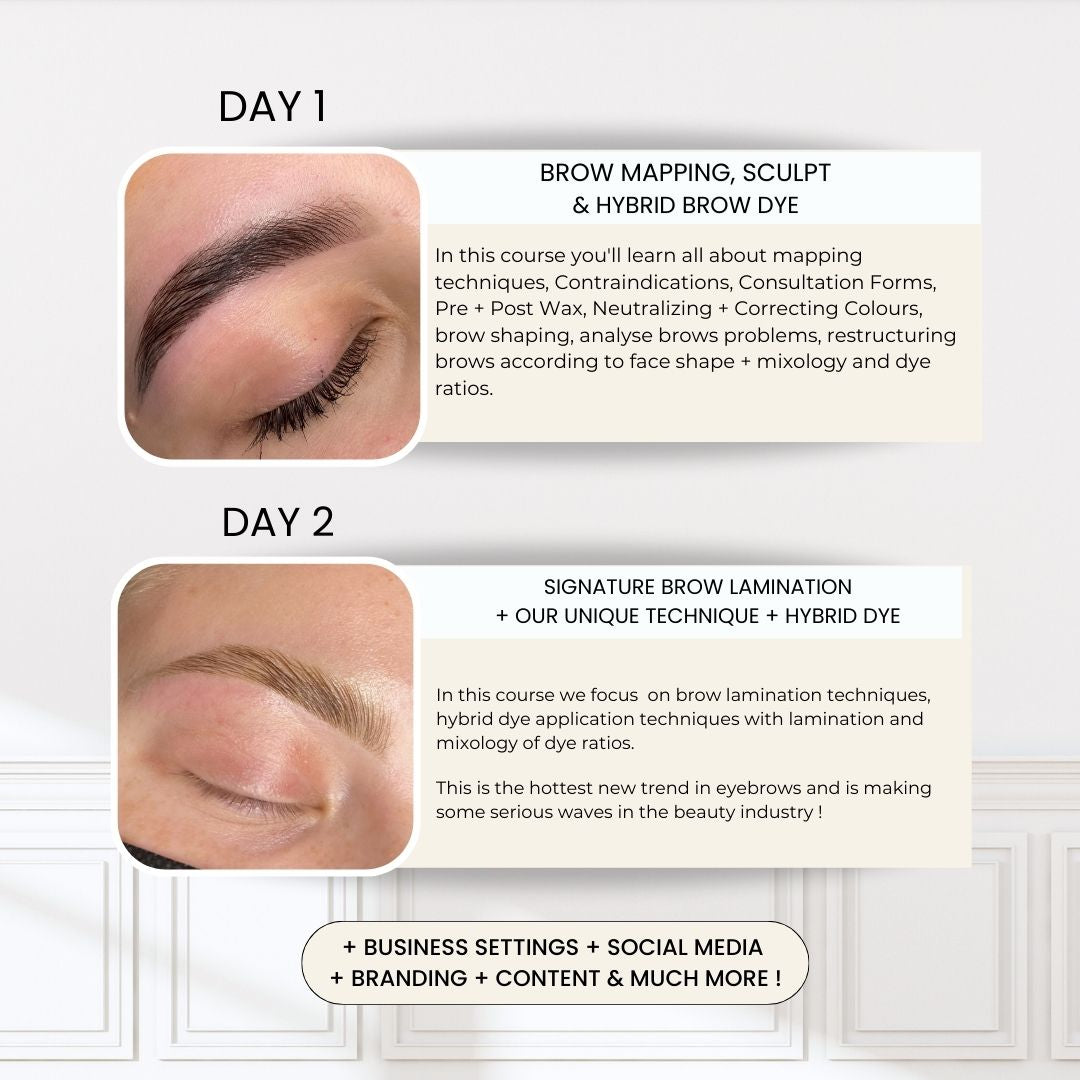 DAY 1

BROW MAPPING, SCULPT & HYBRID BROW DYE

In this course you'll learn all about mapping techniques, Contraindications, Consultation Forms, Pre + Post Wax, Neutralizing + Correcting Colours, brow shaping, analyse brows problems, restructuring brows according to face shape + mixology and dye ratios.

DAY 2

SIGNATURE BROW LAMINATION + OUR UNIQUE TECHNIQUE + HYBRID DYE

In this course we focus on brow lamination techniques, hybrid dye application techniques with lamination and mixology of dye ratios.

This is the hottest new trend in eyebrows and is making some serious waves in the beauty industry !

+ BUSINESS SETTINGS + SOCIAL MEDIA + BRANDING + CONTENT & MUCH MORE !